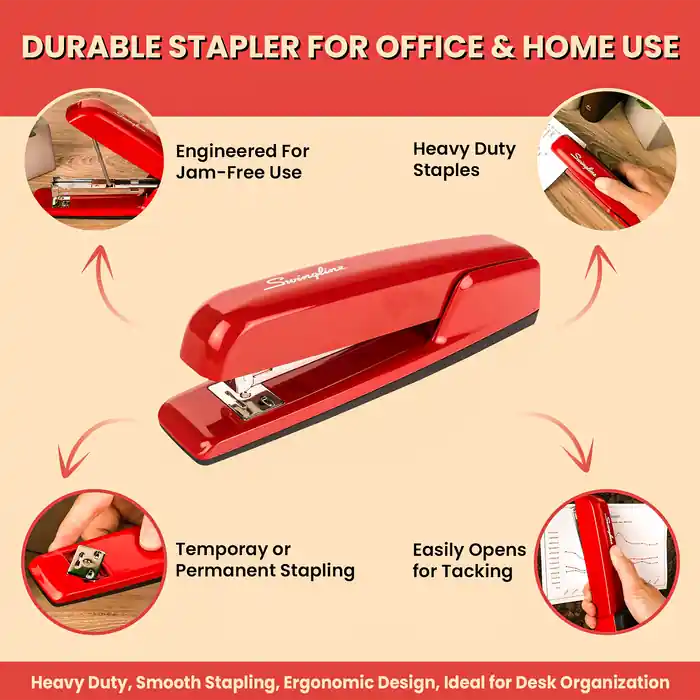 DURABLE STAPLER FOR OFFICE & HOME USE

Engineered For
Jam-Free Use

Heavy Duty
Staples

Swingline

Temporay or
Permanent Stapling

Easily Opens
for Tacking

Heavy Duty, Smooth Stapling, Ergonomic Design, Ideal for Desk Organization